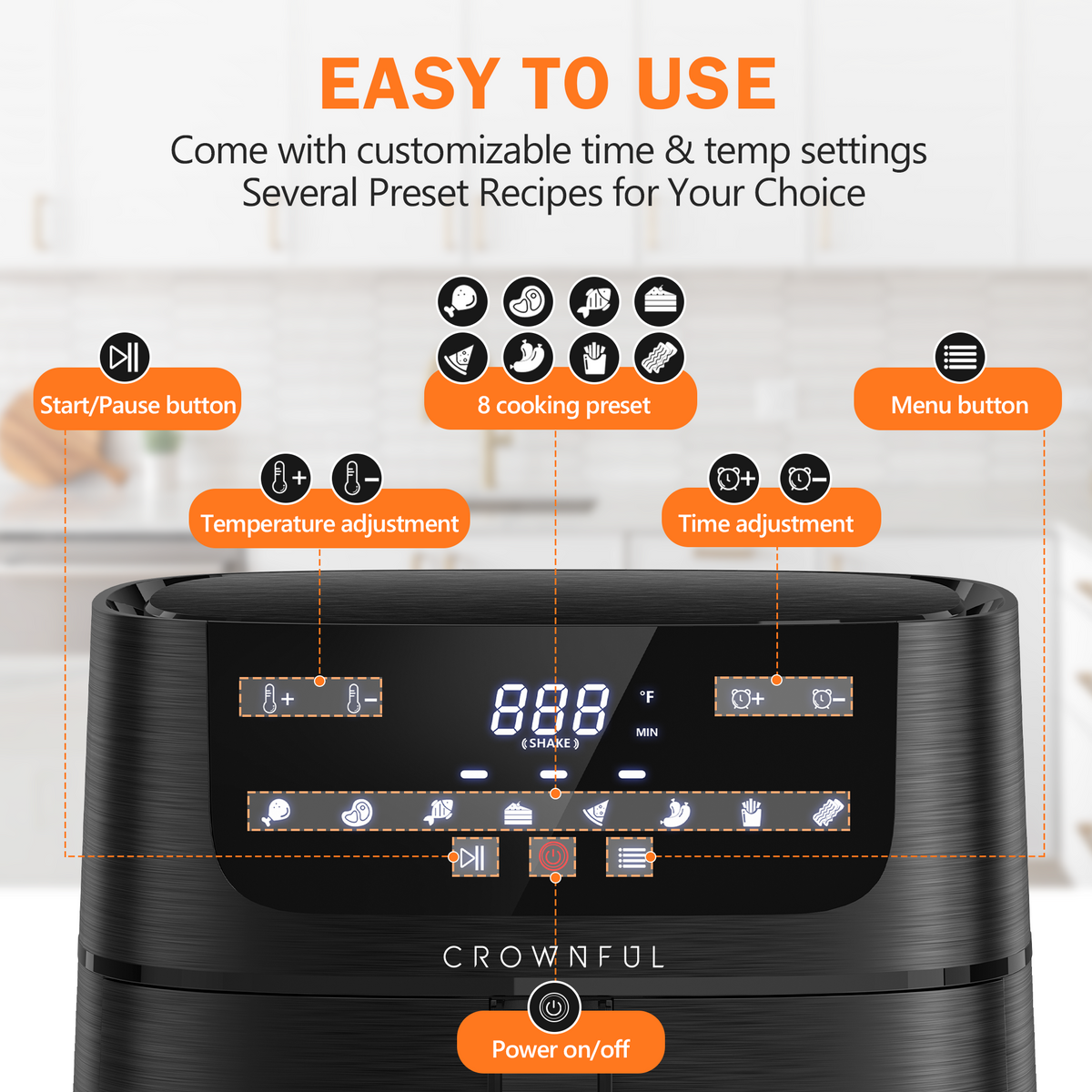 EASY TO USE

Come with customizable time & temp settings
Several Preset Recipes for Your Choice

Start/Pause button

8 cooking preset

Menu button

Temperature adjustment

Time adjustment

888 °F MIN
SHAKE

CROWNFUL

Power on/off